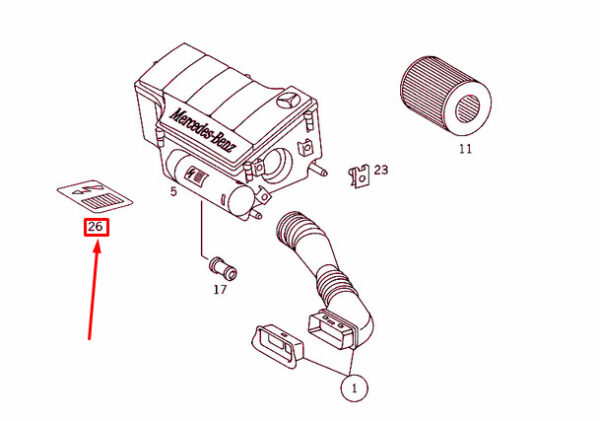 Mercedes-Benz

11

23

5

26

17

1