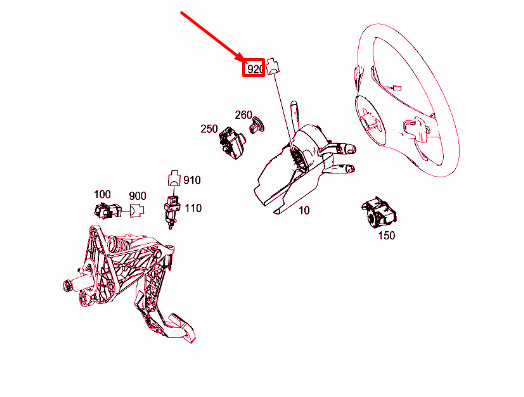 920
260
250
910
100
900
110
10
150