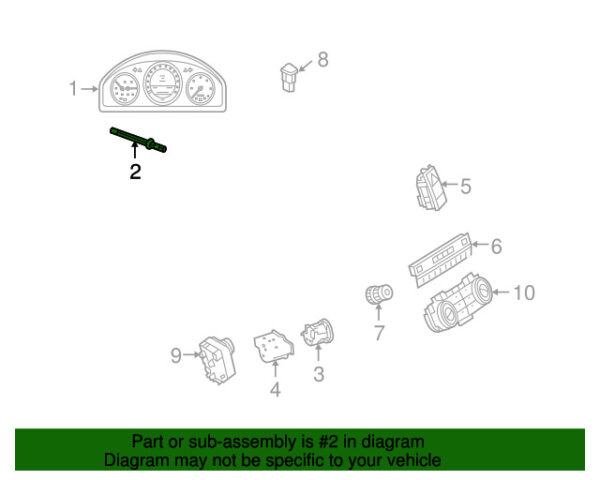 1
8
2
5
6
10
7
9
4
3

Part or sub-assembly is #2 in diagram
Diagram may not be specific to your vehicle