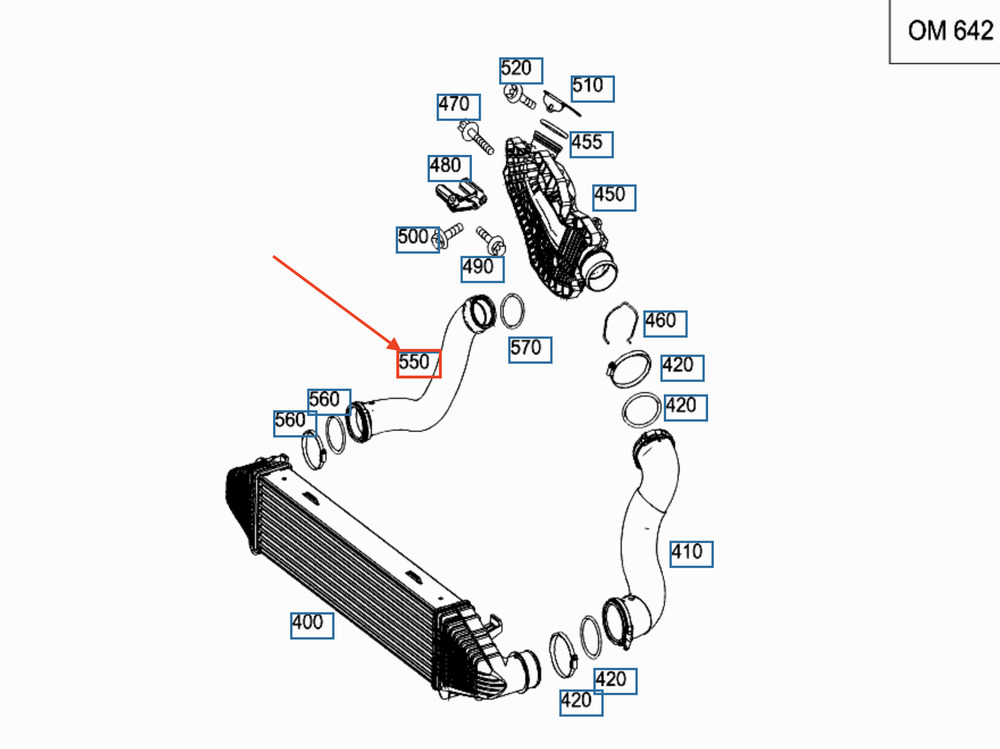 OM 642

520
510
470
455
480
450
500
490
460
570
550
420
420
560
560
410
400
420
420