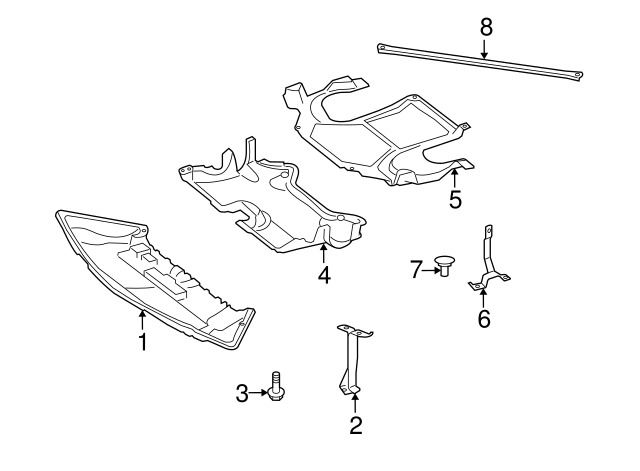 8
5
4
7
6
1
3
2