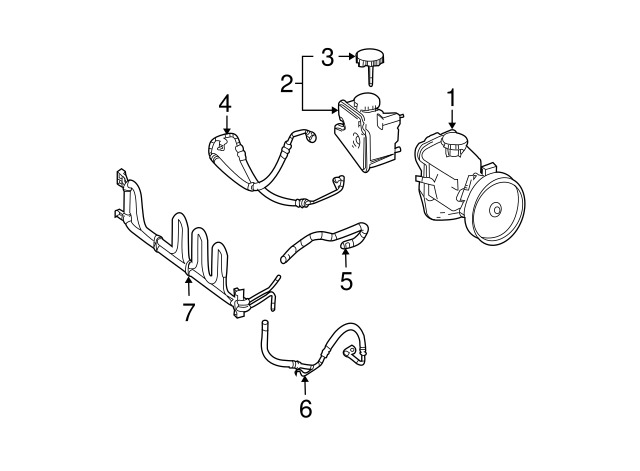 3
2
4
1
5
7
6