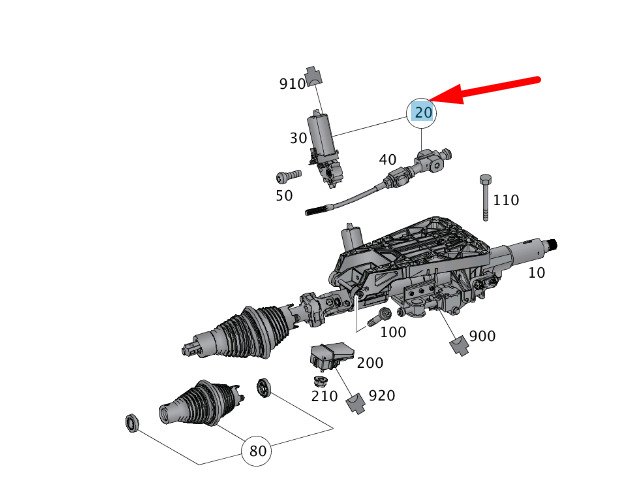 910
20
30
40
50
110
10
100
900
200
210
920
80