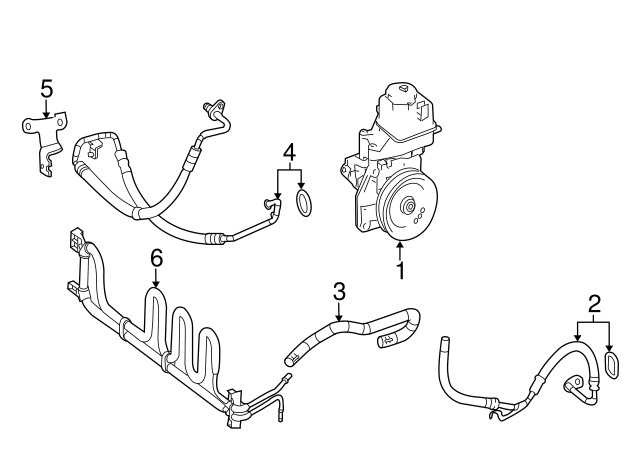 5
4
1
6
3
2