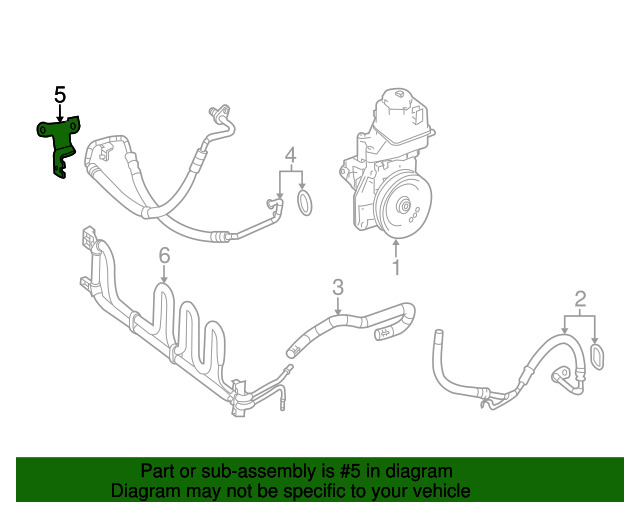 5

4

1

6

3

2

Part or sub-assembly is #5 in diagram
Diagram may not be specific to your vehicle