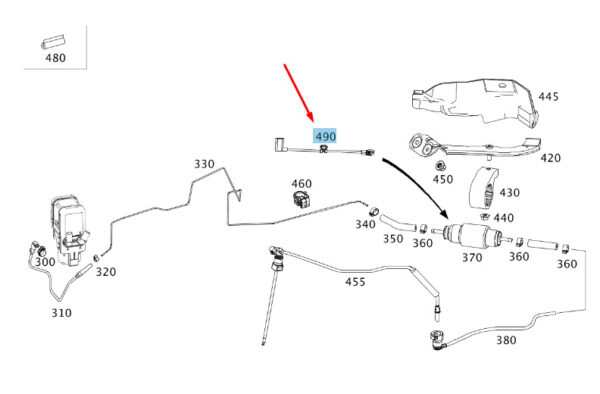 480

445

490

420

330

450

460

430

440

340

350

360

370

360

360

300

320

455

310

380