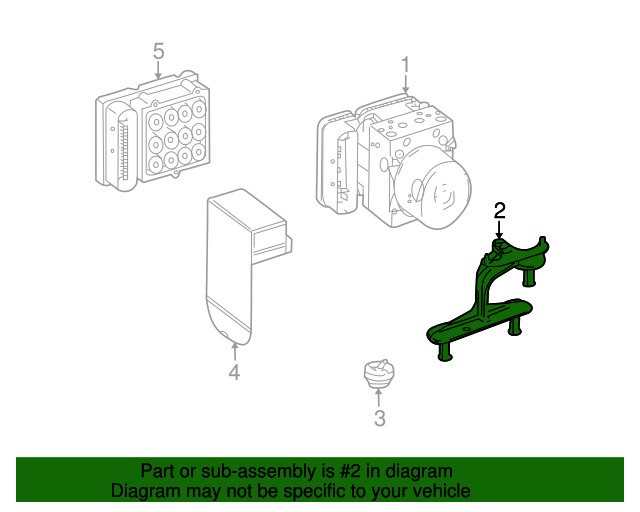 5

1

2

4

3

Part or sub-assembly is #2 in diagram
Diagram may not be specific to your vehicle