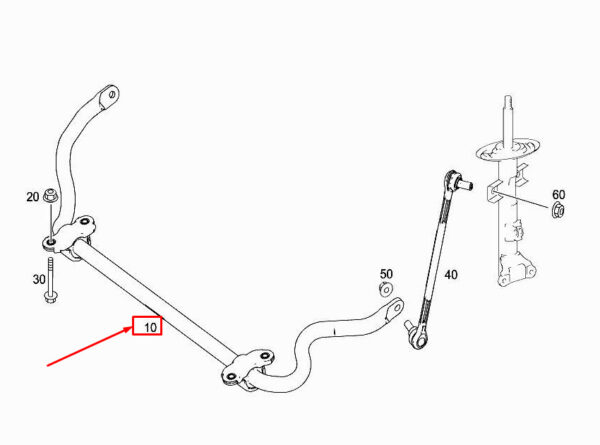 20

30

10

50

40

60