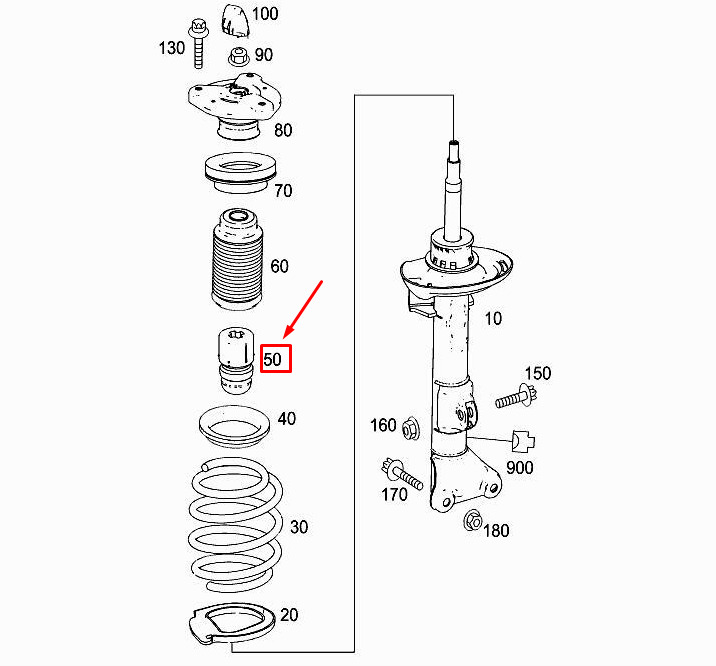 100
130
90
80
70
60
50
40
30
20
10
150
160
900
170
180