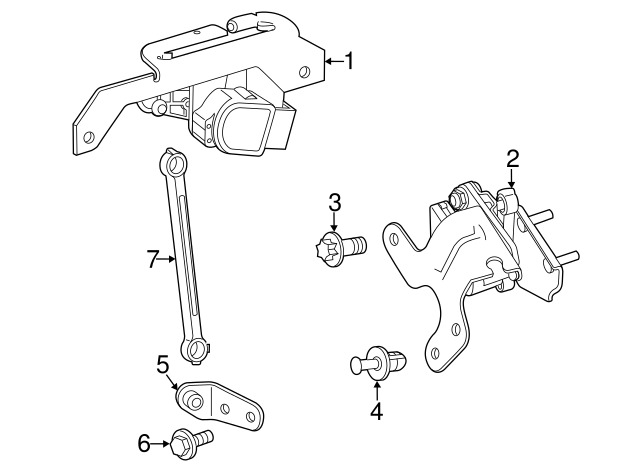 1
2
3
7
5
4
6