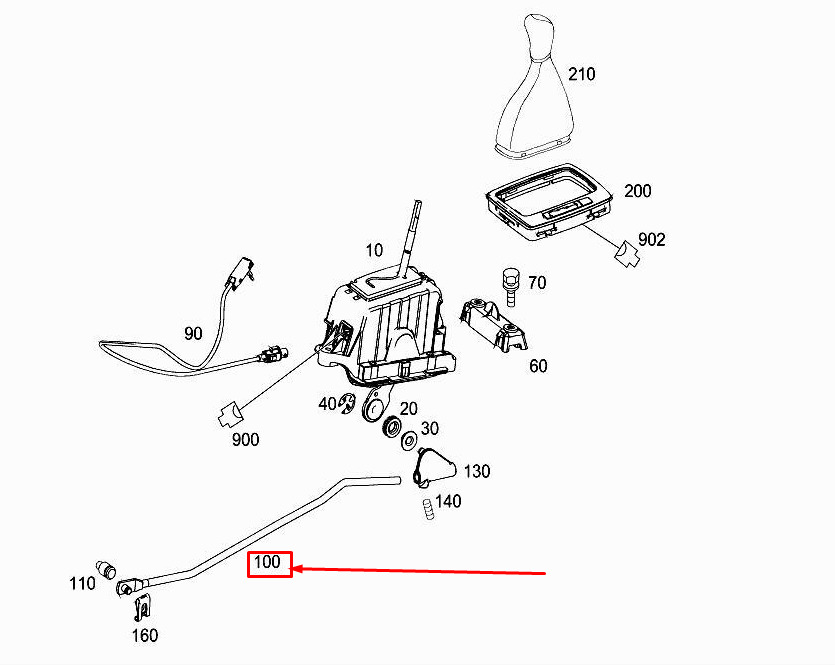 210

200

902

10

70

90

60

40

20

30

900

130

140

100

110

160