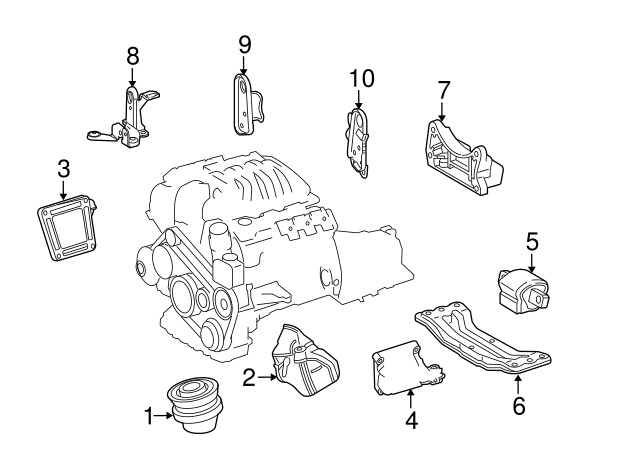 8
9
10
7
3
5
2
1
4
6