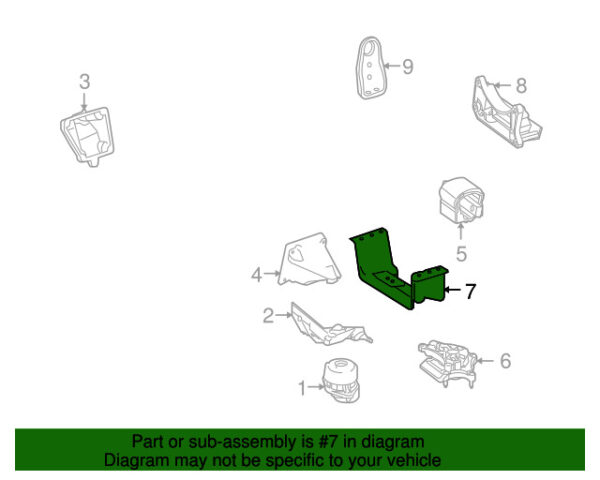 3

9

8

5

4

7

2

6

1

Part or sub-assembly is #7 in diagram
Diagram may not be specific to your vehicle