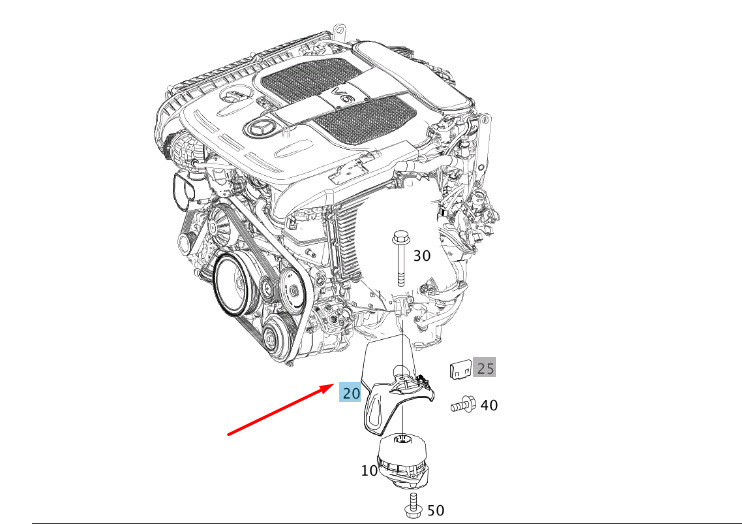 30
25
20
40
10
50