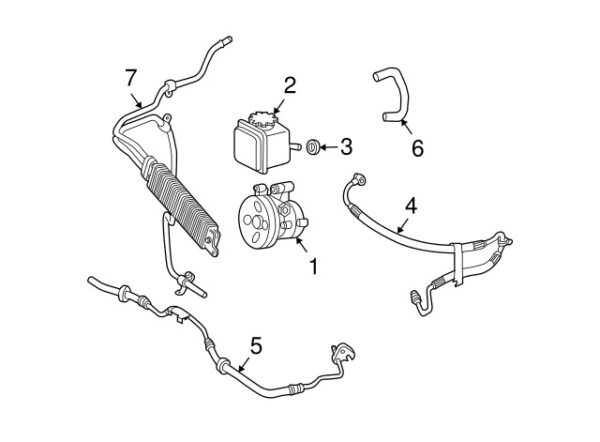 7
2
3
6
4
1
5