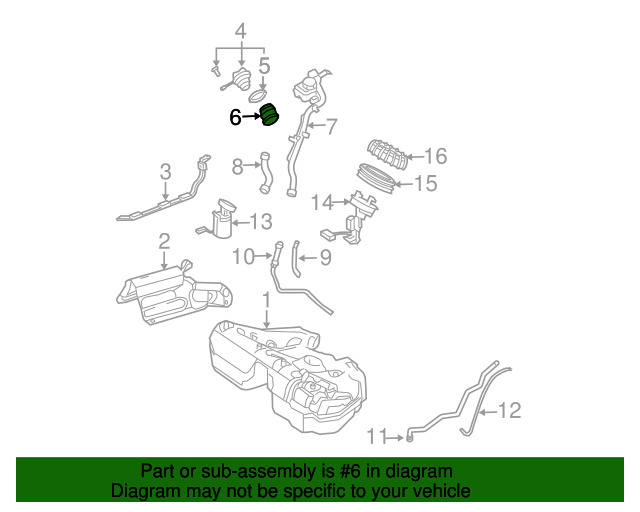 4
5
6
7
16
3
8
15
14
13
2
10
9
1
12
11

Part or sub-assembly is #6 in diagram
Diagram may not be specific to your vehicle