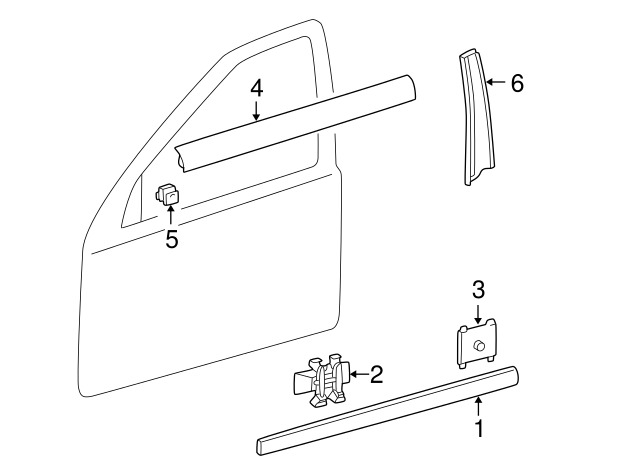 4
6
5
3
2
1