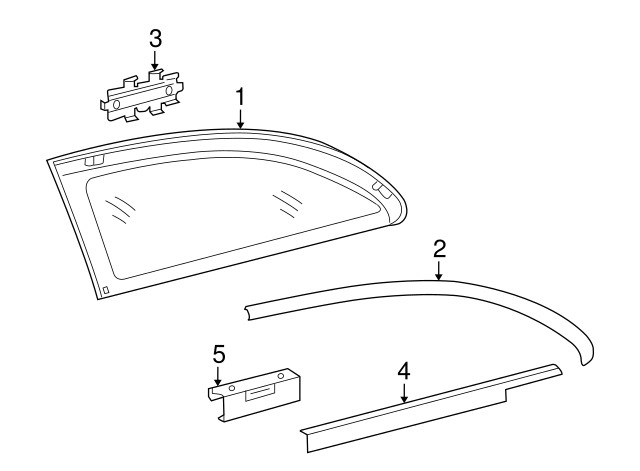 3
1
2
5
4