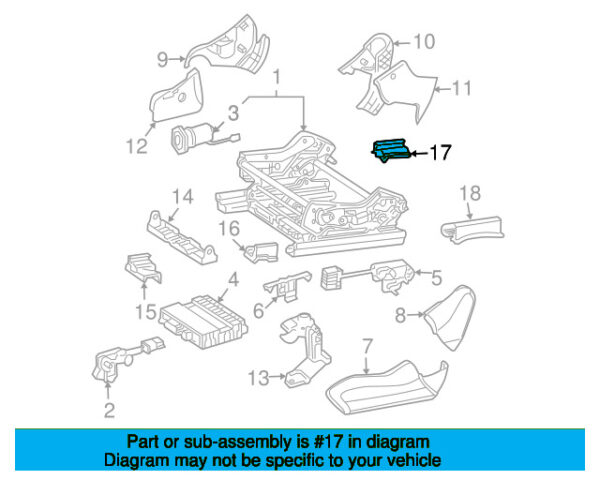 9
10
1
11
3
12
17
14
18
16
4
5
15
6
8
7
13
2

Part or sub-assembly is #17 in diagram
Diagram may not be specific to your vehicle