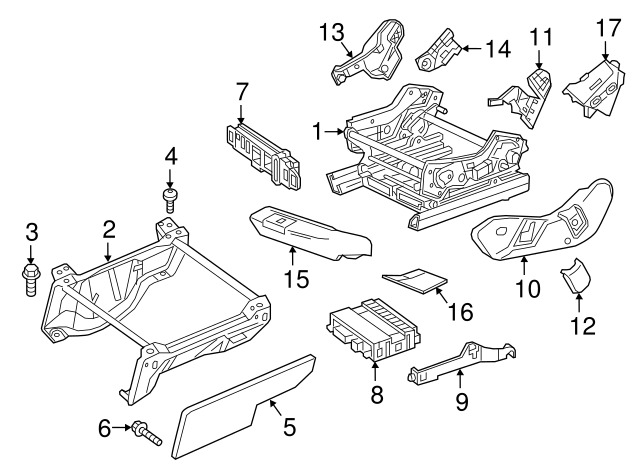 13
14
11
17
7
1
4
3
2
15
10
16
12
8
9
6
5