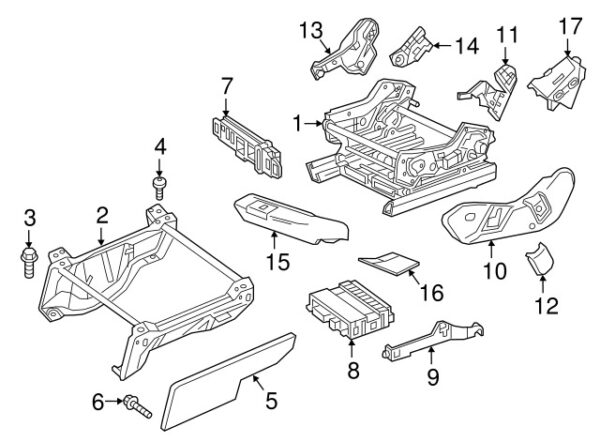 13
14
11
17
7
1
4
3
2
15
10
16
12
8
9
6
5