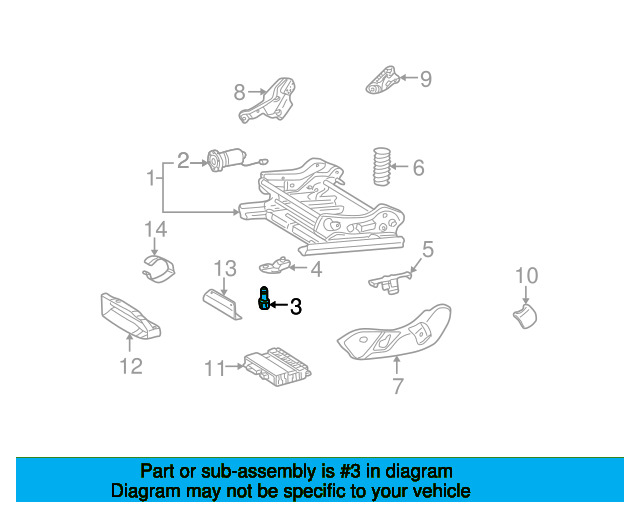 8
9
2
1
6
14
13
4
5
10
3
12
11
7

Part or sub-assembly is #3 in diagram
Diagram may not be specific to your vehicle