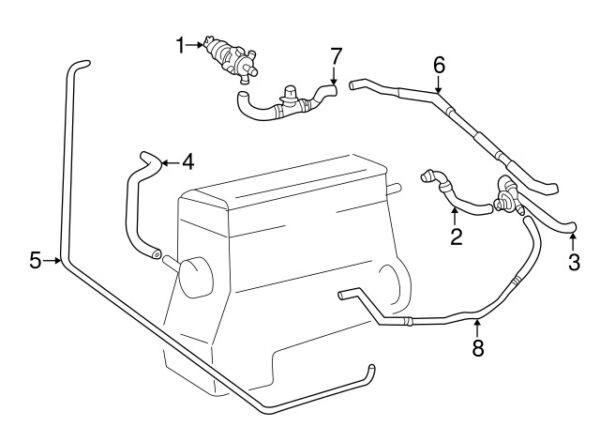 1
7
6
4
2
3
5
8