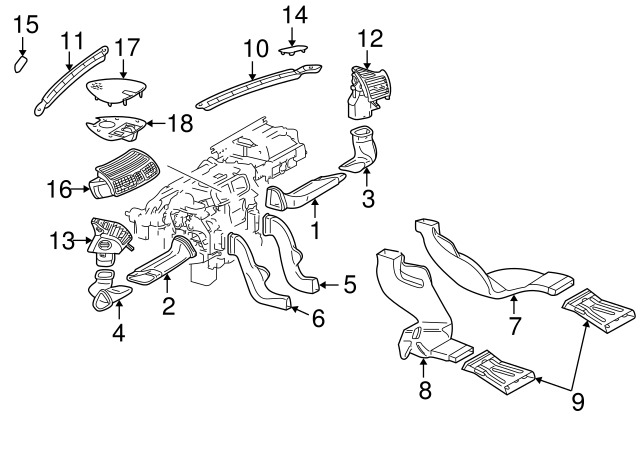 15
11
17
14
10
12
18
16
3
1
13
5
2
6
4
7
8
9