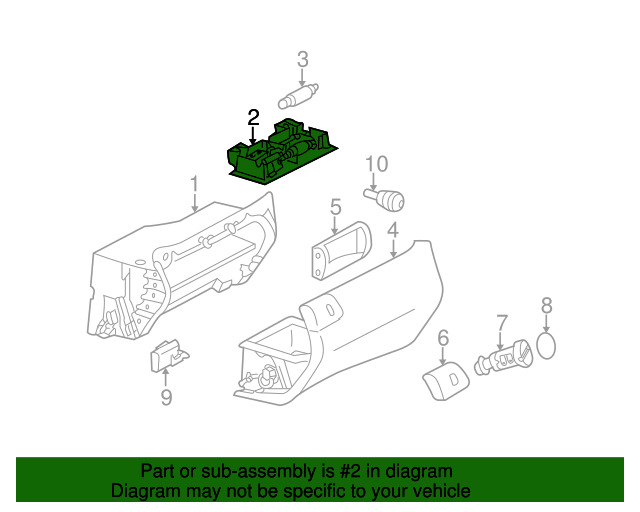 3

2

10

1

5

4

8

7

6

9

Part or sub-assembly is #2 in diagram
Diagram may not be specific to your vehicle