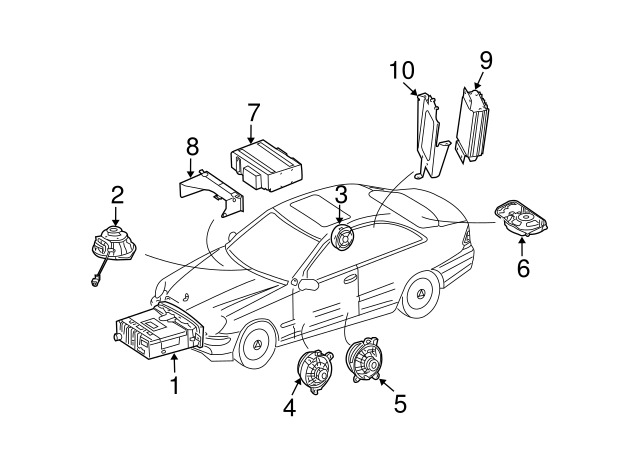 10
9
7
8
2
3
6
1
4
5