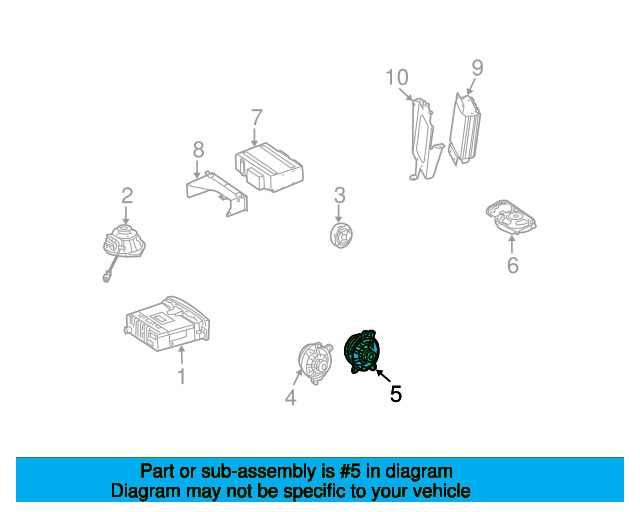 10
9
7
8
2
3
6
1
4
5

Part or sub-assembly is #5 in diagram
Diagram may not be specific to your vehicle