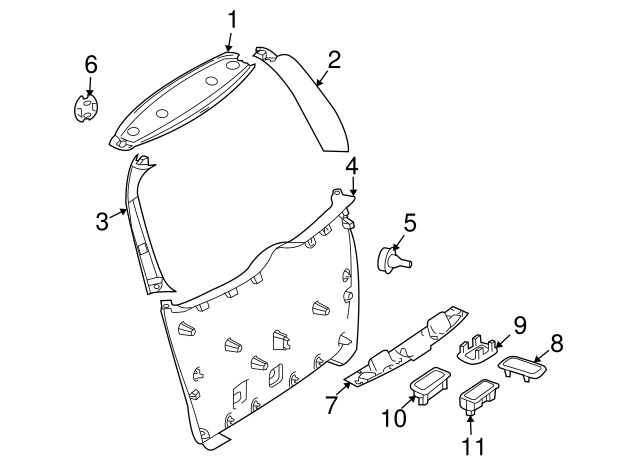 1
2
6
3
4
5
9
8
7
10
11