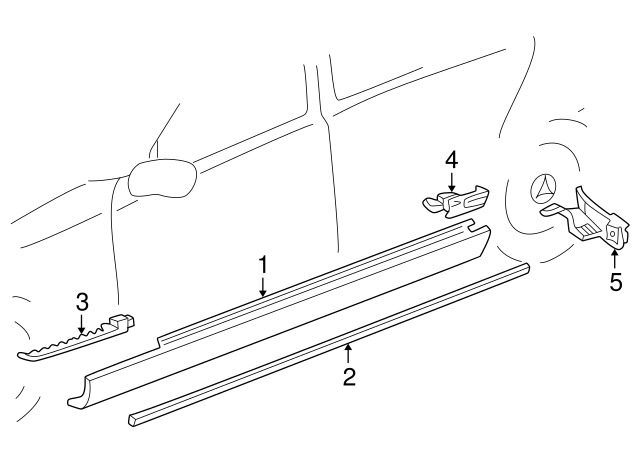 4
1
3
5
2