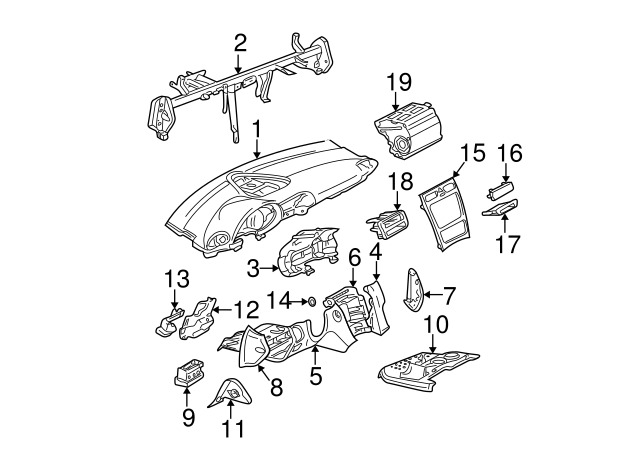 2
19
1
15
16
18
17
3
6
4
13
14
12
7
10
8
5
9
11