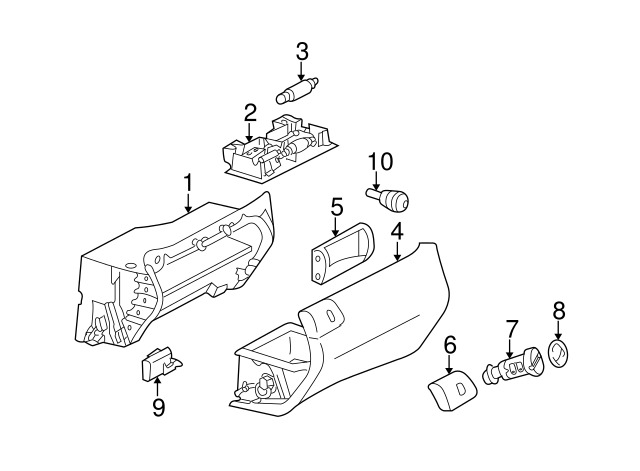 3
2
10
1
5
4
8
7
6
9