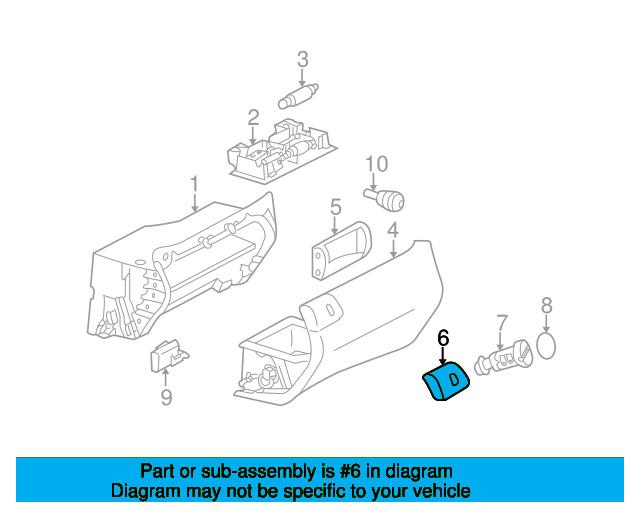 3
2
10
1
5
4
8
7
6
9

Part or sub-assembly is #6 in diagram
Diagram may not be specific to your vehicle