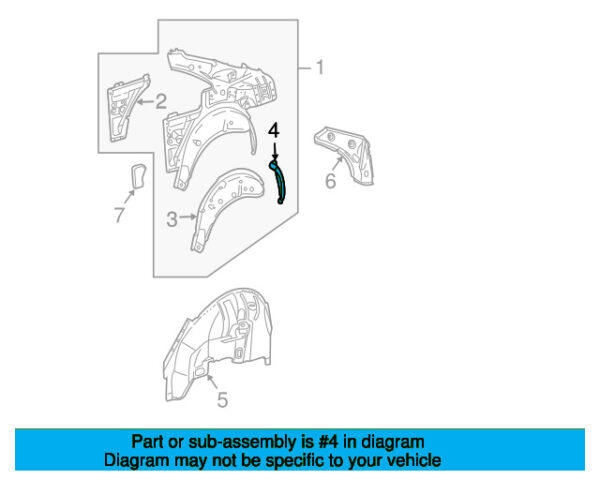 1
2
4
6
7
3
5

Part or sub-assembly is #4 in diagram
Diagram may not be specific to your vehicle