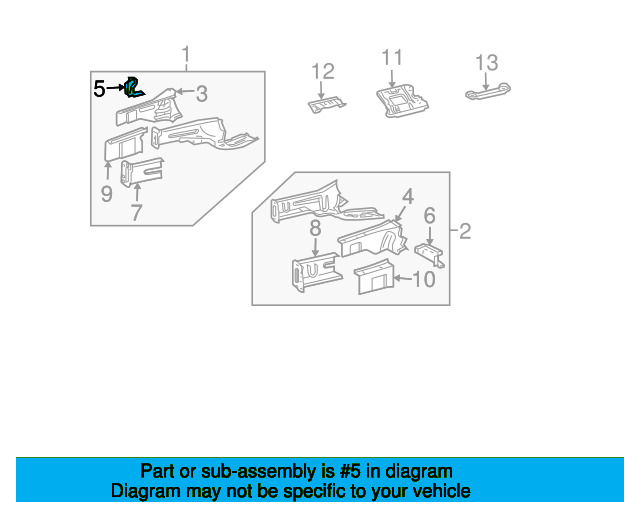 1
5
3
9
7
12
11
13
4
6
2
8
10

Part or sub-assembly is #5 in diagram
Diagram may not be specific to your vehicle