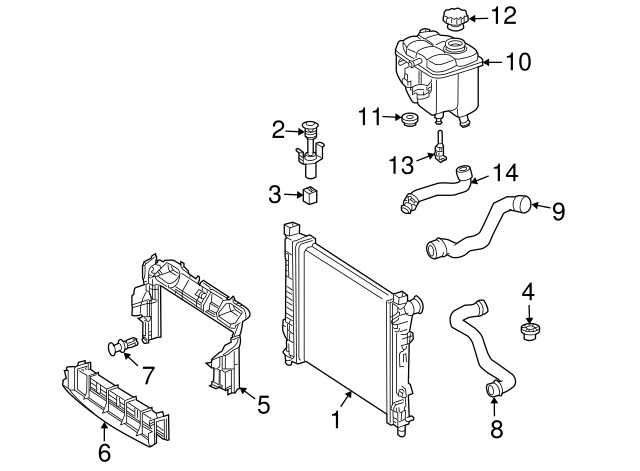 12
10
11
2
13
14
3
9
4
7
5
1
8
6