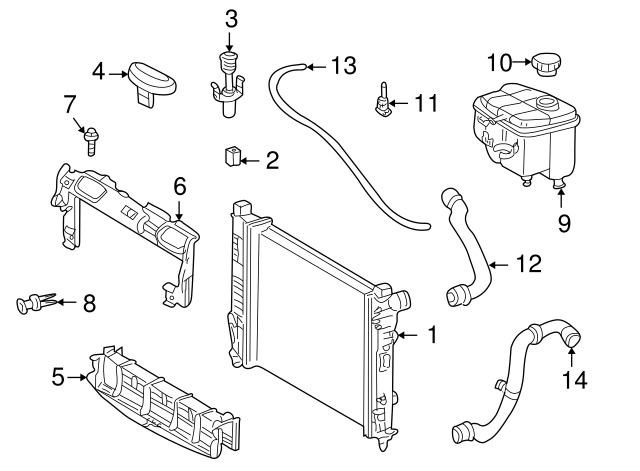 3
4
13
10
7
11
2
6
9
12
8
1
5
14