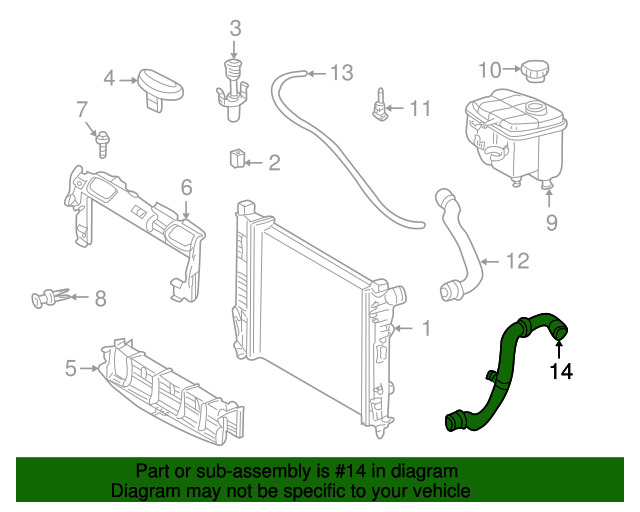 3
4
13
10
7
11
2
6
9
12
8
1
5
14

Part or sub-assembly is #14 in diagram
Diagram may not be specific to your vehicle