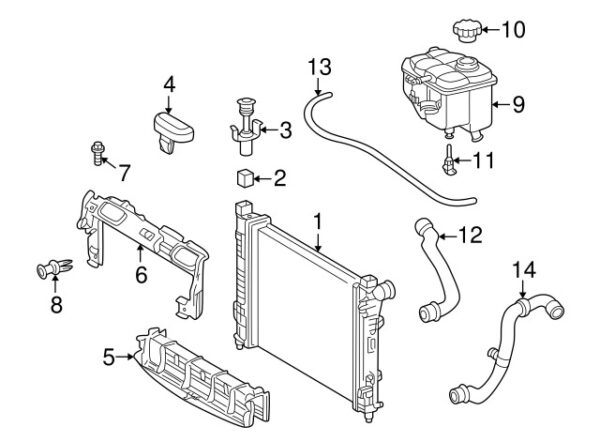 10
13
4
9
3
7
11
2
1
12
6
14
8
5