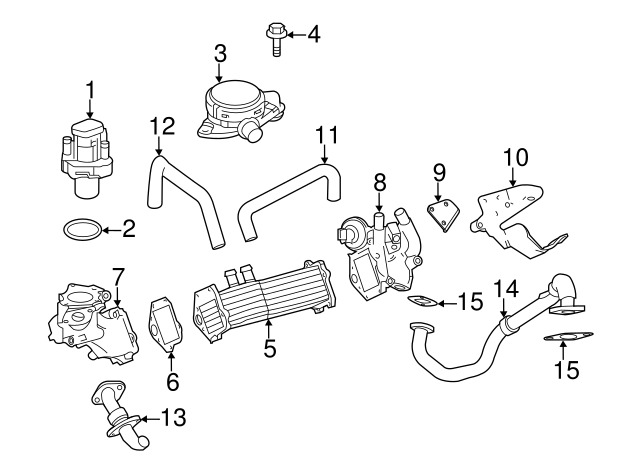 4
3
1
12
11
10
9
8
2
7
15
14
5
6
15
13