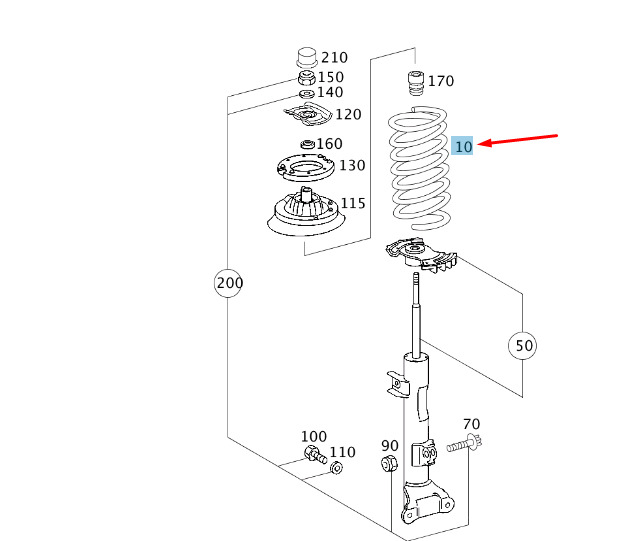 210
150
140
120
160
130
115
170
10
200
50
100
110
90
70