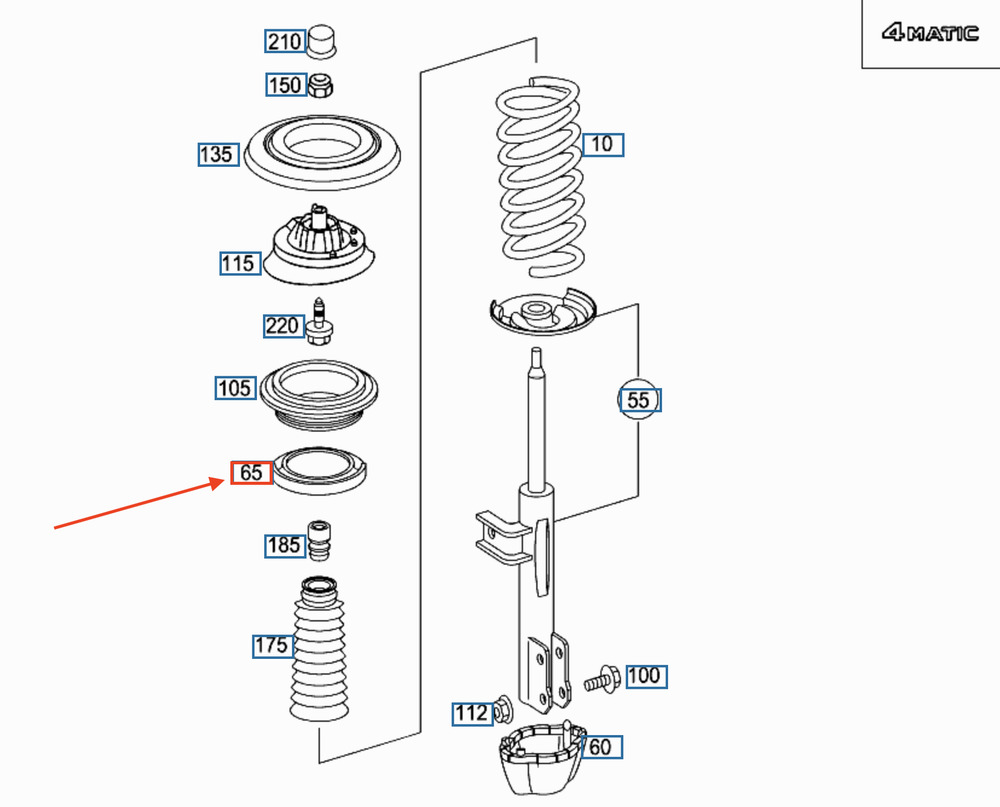 4MATIC

210

150

135

10

115

220

105

55

65

185

175

100

112

60