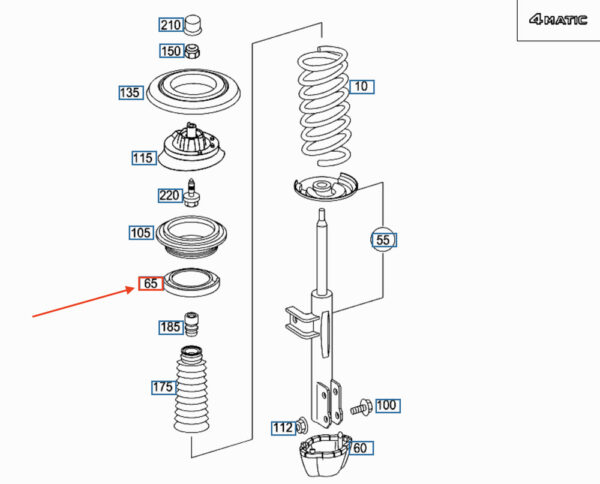 4MATIC

210
150
135
115
220
105
65
185
175
10
55
100
112
60