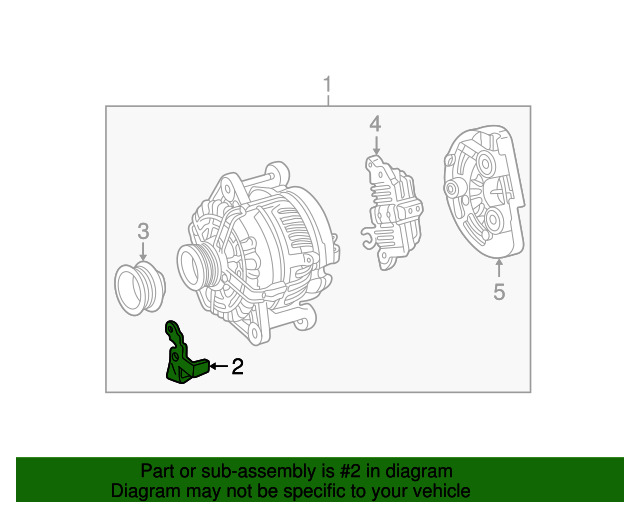 1

4

3

5

2

Part or sub-assembly is #2 in diagram
Diagram may not be specific to your vehicle