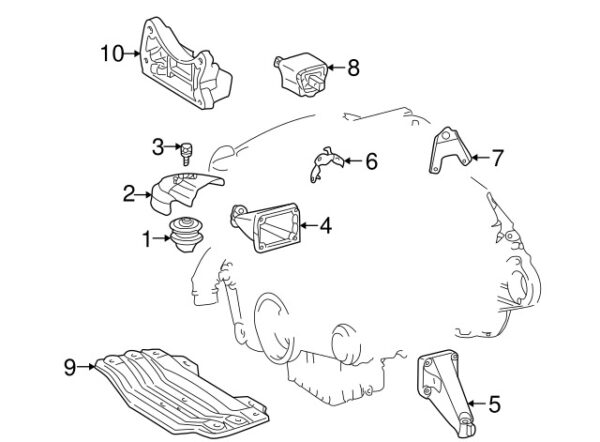 10
8
3
6
7
2
4
1
9
5