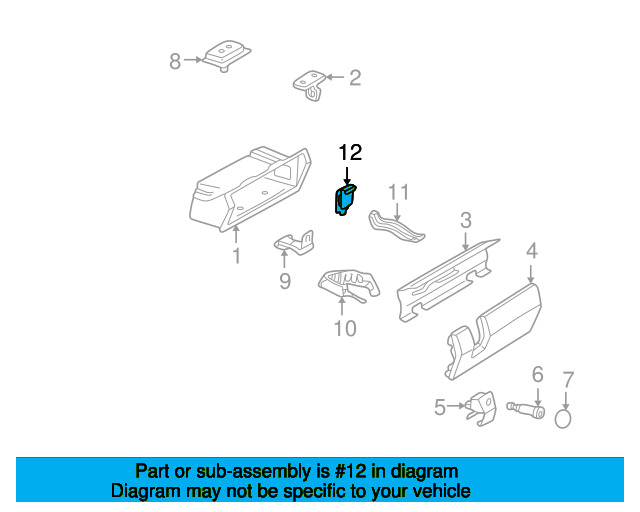 8
2
12
11
3
4
1
9
10
6
7
5

Part or sub-assembly is #12 in diagram
Diagram may not be specific to your vehicle