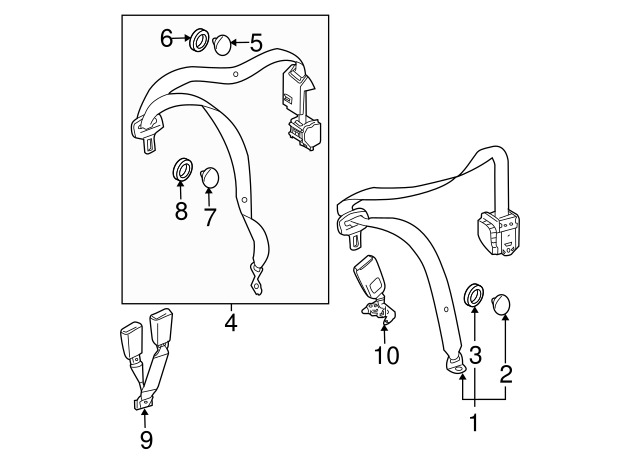 6
5
8
7
4
9
10
3
2
1